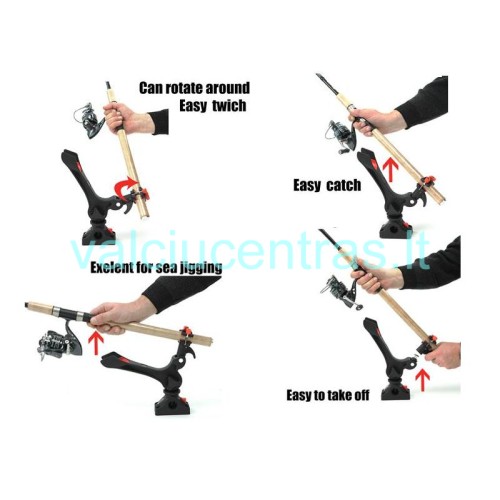 Can rotate around
Easy twich

Easy catch

valciucentras.lt

Exelent for sea jigging

Easy to take off